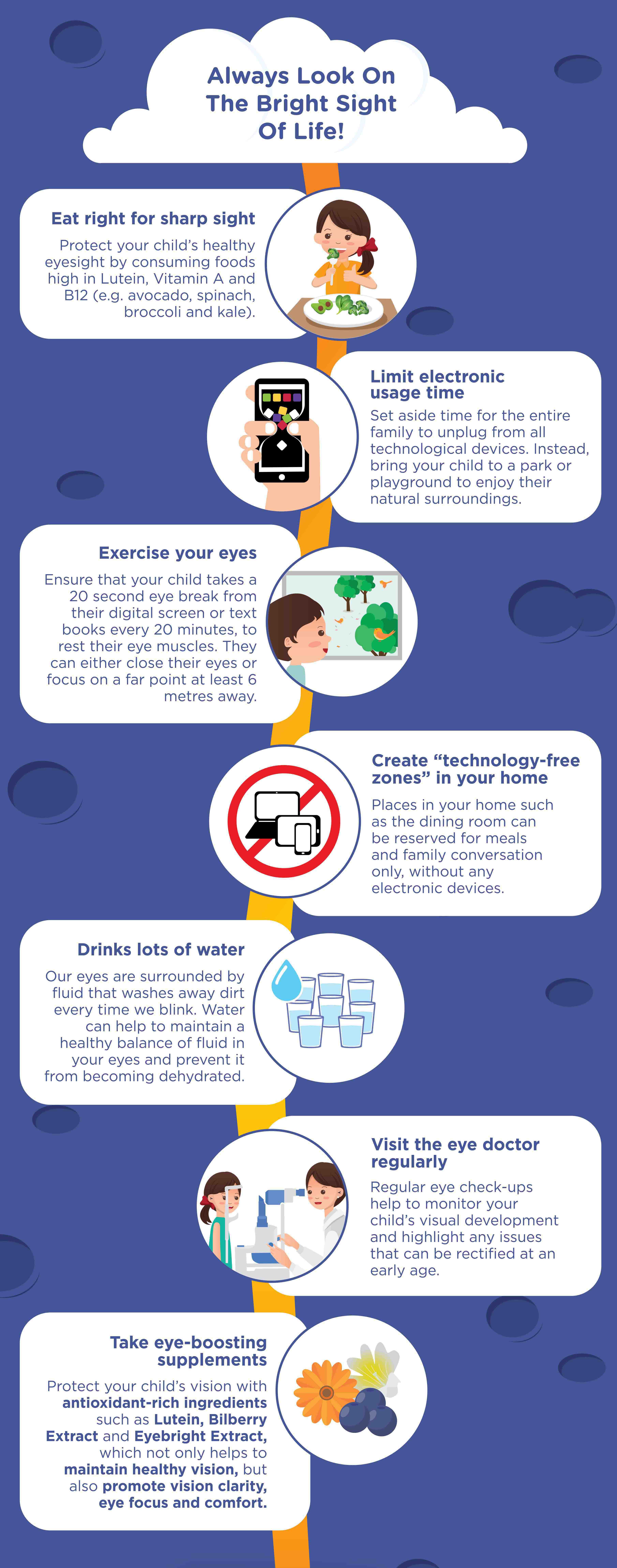 Always Look On The Bright Sight Of Life!

Eat right for sharp sight

Protect your child's healthy eyesight by consuming foods high in Lutein, Vitamin A and B12 (e.g. avocado, spinach, broccoli and kale).

Limit electronic usage time

Set aside time for the entire family to unplug from all technological devices. Instead, bring your child to a park or playground to enjoy their natural surroundings.

Exercise your eyes

Ensure that your child takes a 20 second eye break from their digital screen or text books every 20 minutes, to rest their eye muscles. They can either close their eyes or focus on a far point at least 6 metres away.

Create "technology-free zones" in your home

Places in your home such as the dining room can be reserved for meals and family conversation only, without any electronic devices.

Drinks lots of water

Our eyes are surrounded by fluid that washes away dirt every time we blink. Water can help to maintain a healthy balance of fluid in your eyes and prevent it from becoming dehydrated.

Visit the eye doctor regularly

Regular eye check-ups help to monitor your child's visual development and highlight any issues that can be rectified at an early age.

Take eye-boosting supplements

Protect your child's vision with antioxidant-rich ingredients such as Lutein, Bilberry Extract and Eyebright Extract, which not only helps to maintain healthy vision, but also promote vision clarity, eye focus and comfort.