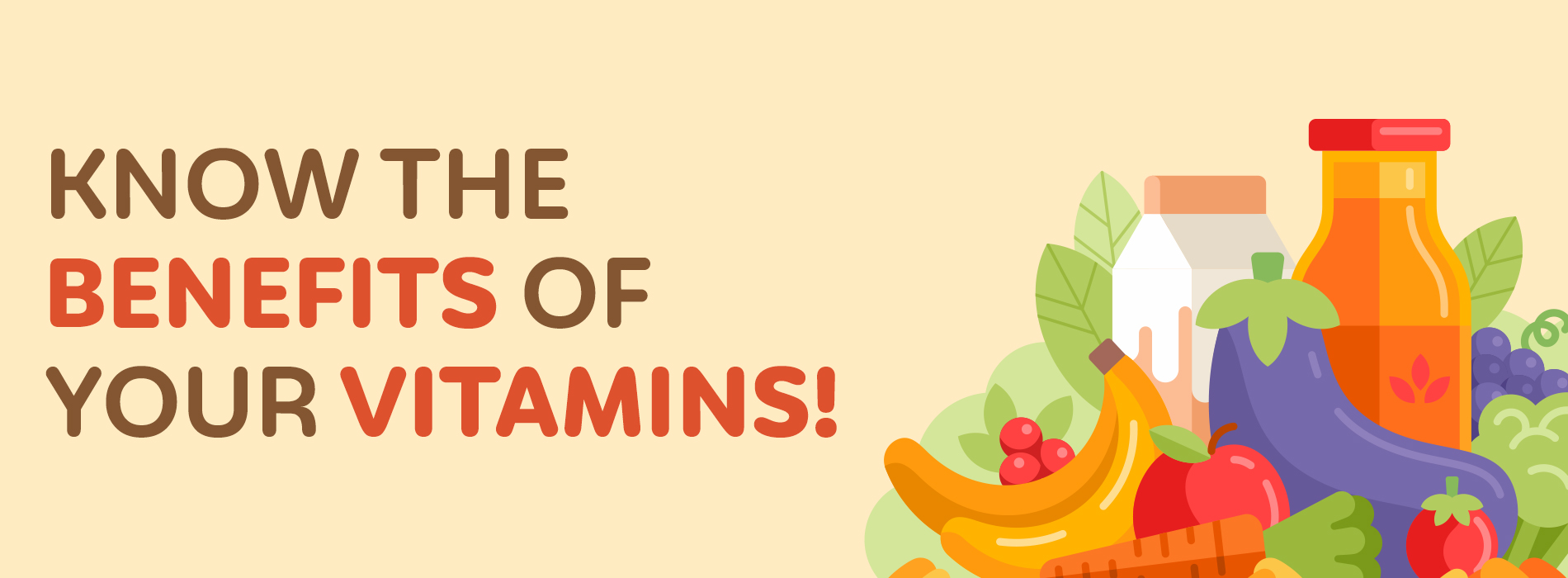 KNOW THE BENEFITS OF YOUR VITAMINS!