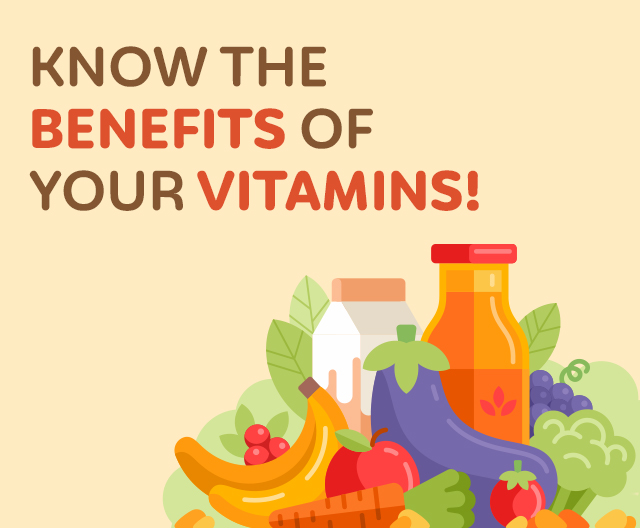 KNOW THE BENEFITS OF YOUR VITAMINS!