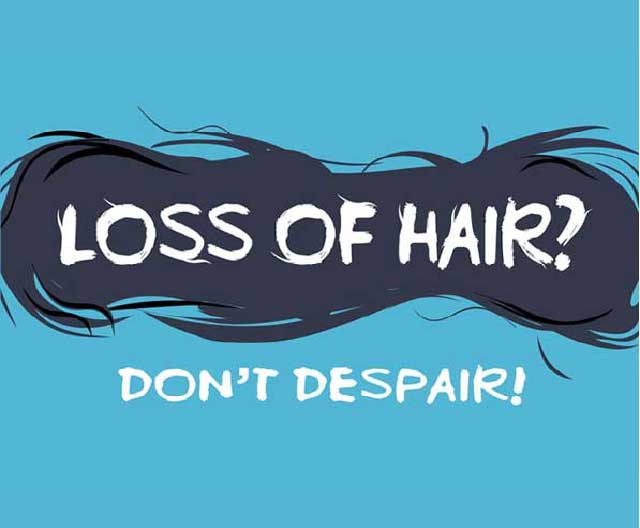 LOSS OF HAIR?

DON'T DESPAIR!