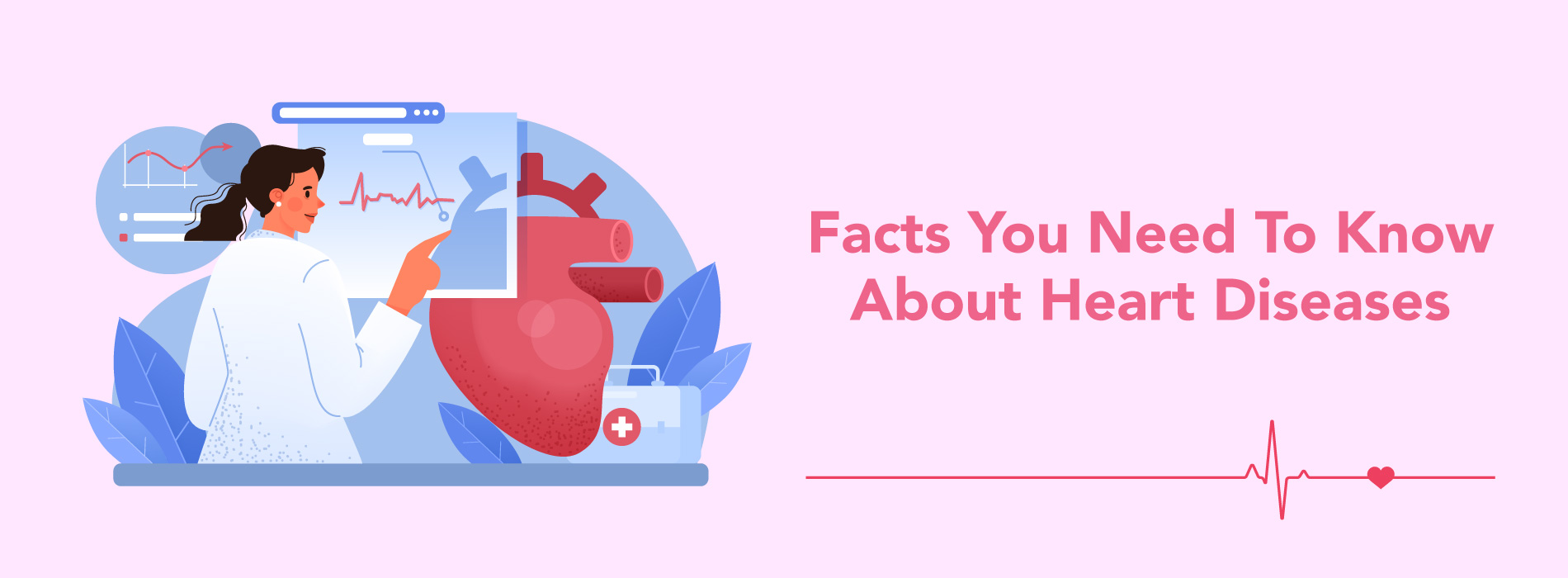 Facts You Need To Know About Heart Diseases